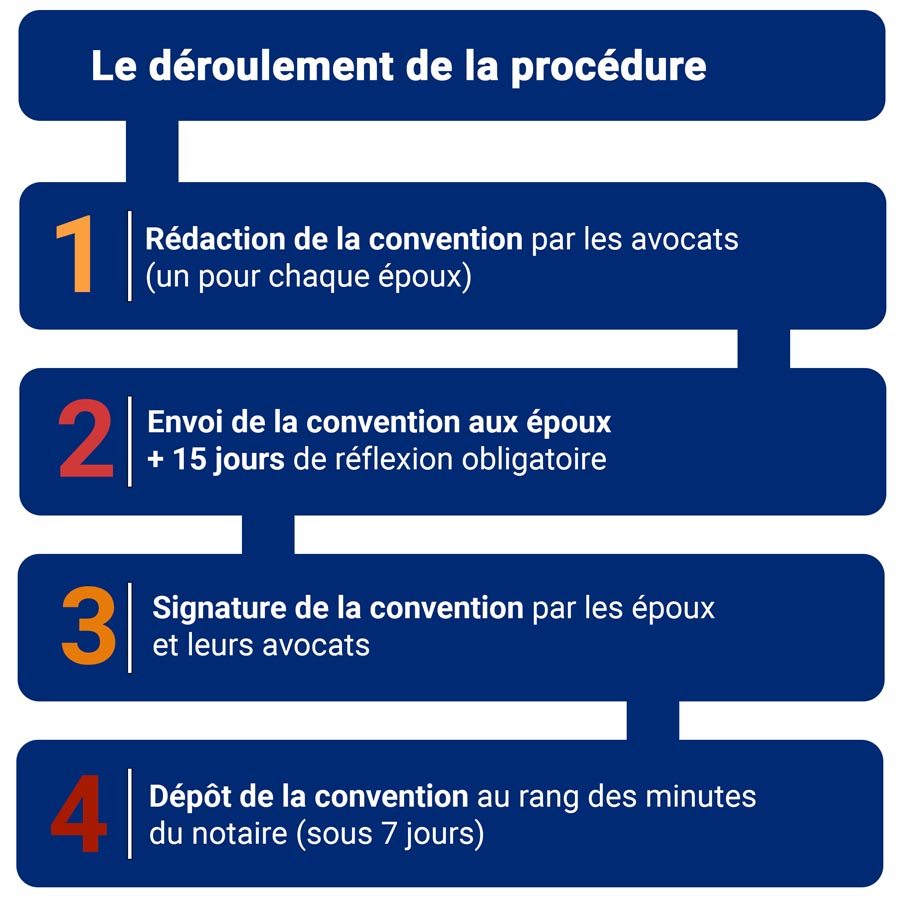 Le déroulement de la procédure

1

Rédaction de la convention par les avocats (un pour chaque époux)

2

Envoi de la convention aux époux + 15 jours de réflexion obligatoire

3

Signature de la convention par les époux et leurs avocats

4

Dépôt de la convention au rang des minutes du notaire (sous 7 jours)